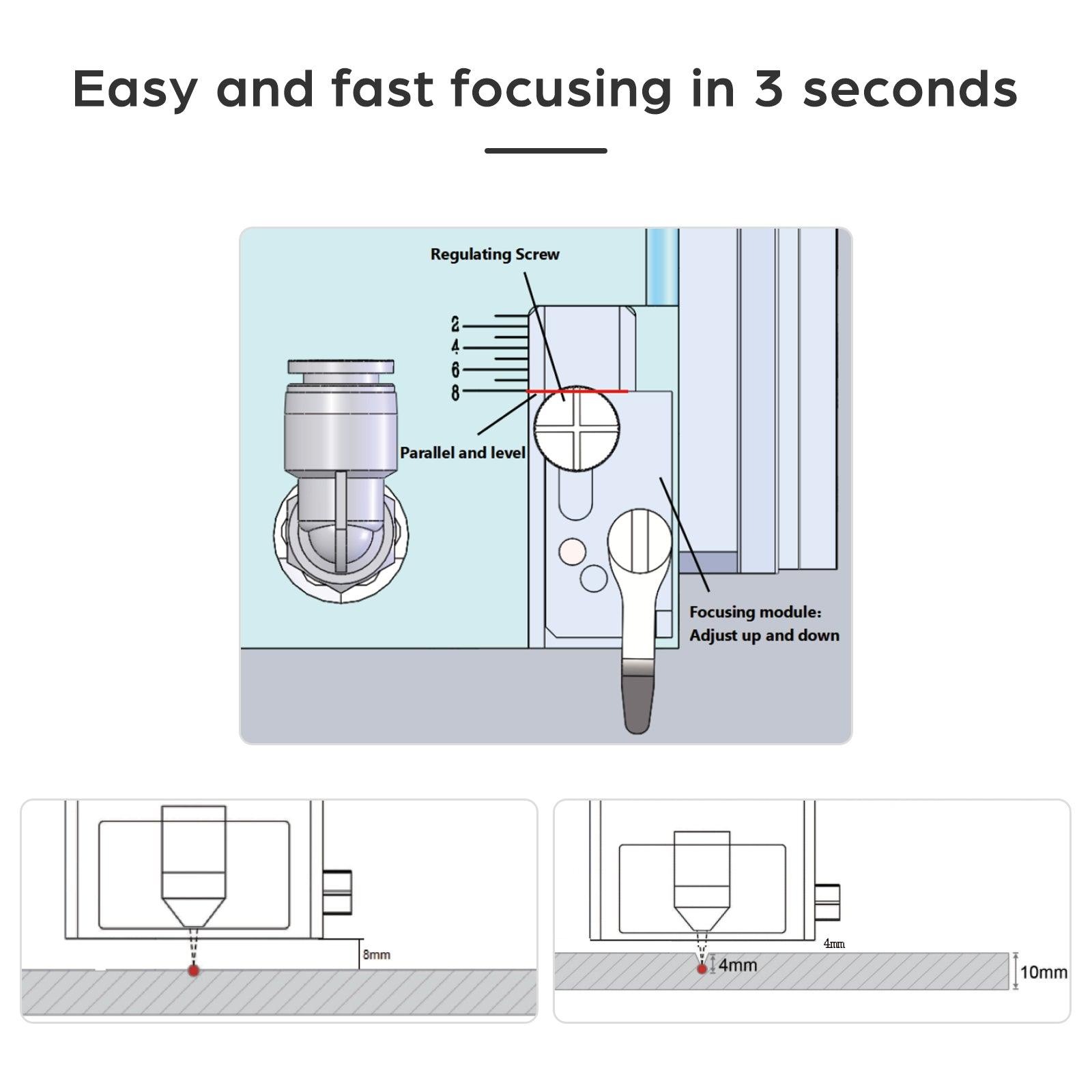 Easy and fast focusing in 3 seconds

Regulating Screw

2
4
6
8

Parallel and level

Focusing module:
Adjust up and down

8mm

4mm
4mm
10mm