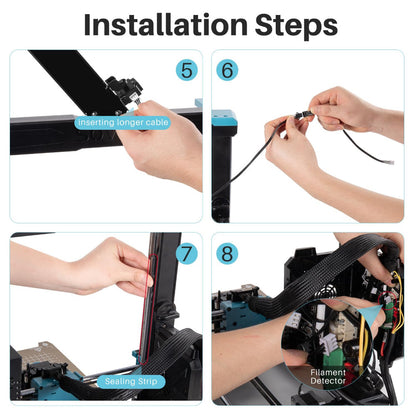 Installation Steps

5

inserting longer cable

6

7

Sealing Strip

8

Filament Detector