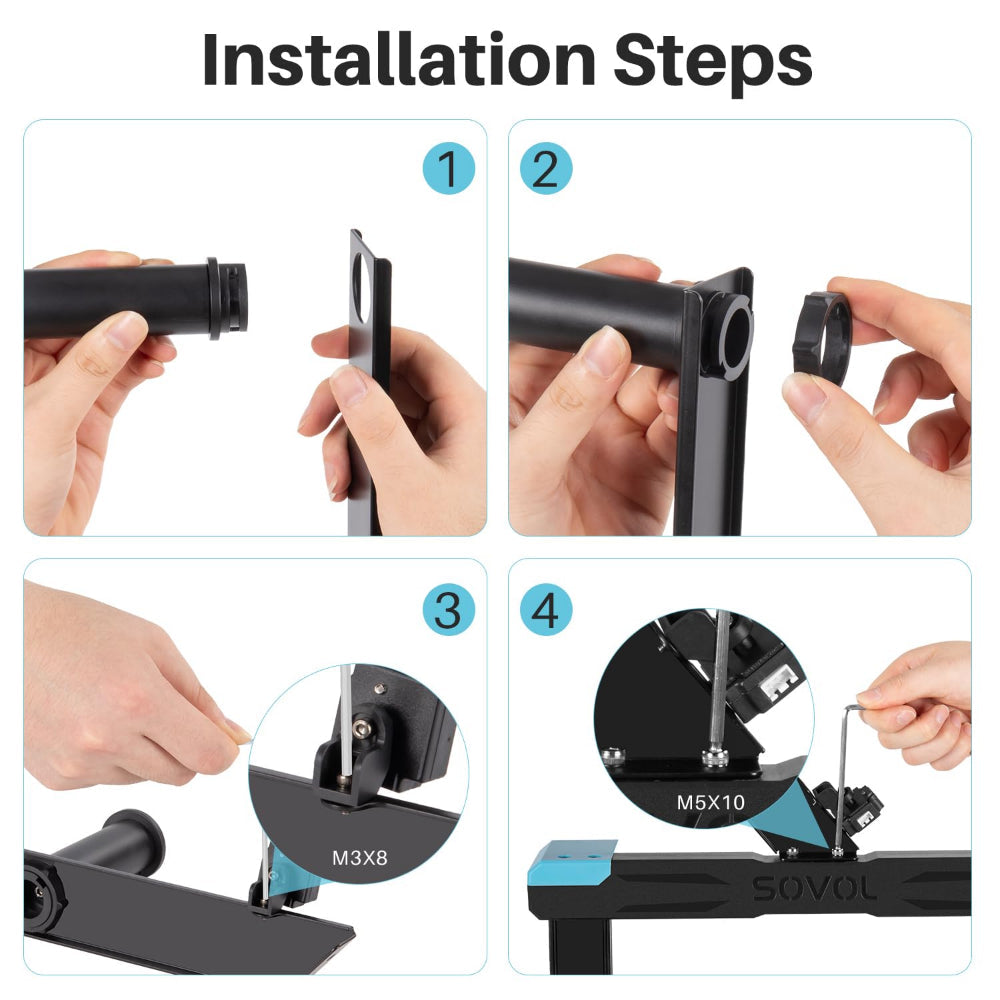 Installation Steps

1

2

3

M3X8

4

M5X10

SOVOL